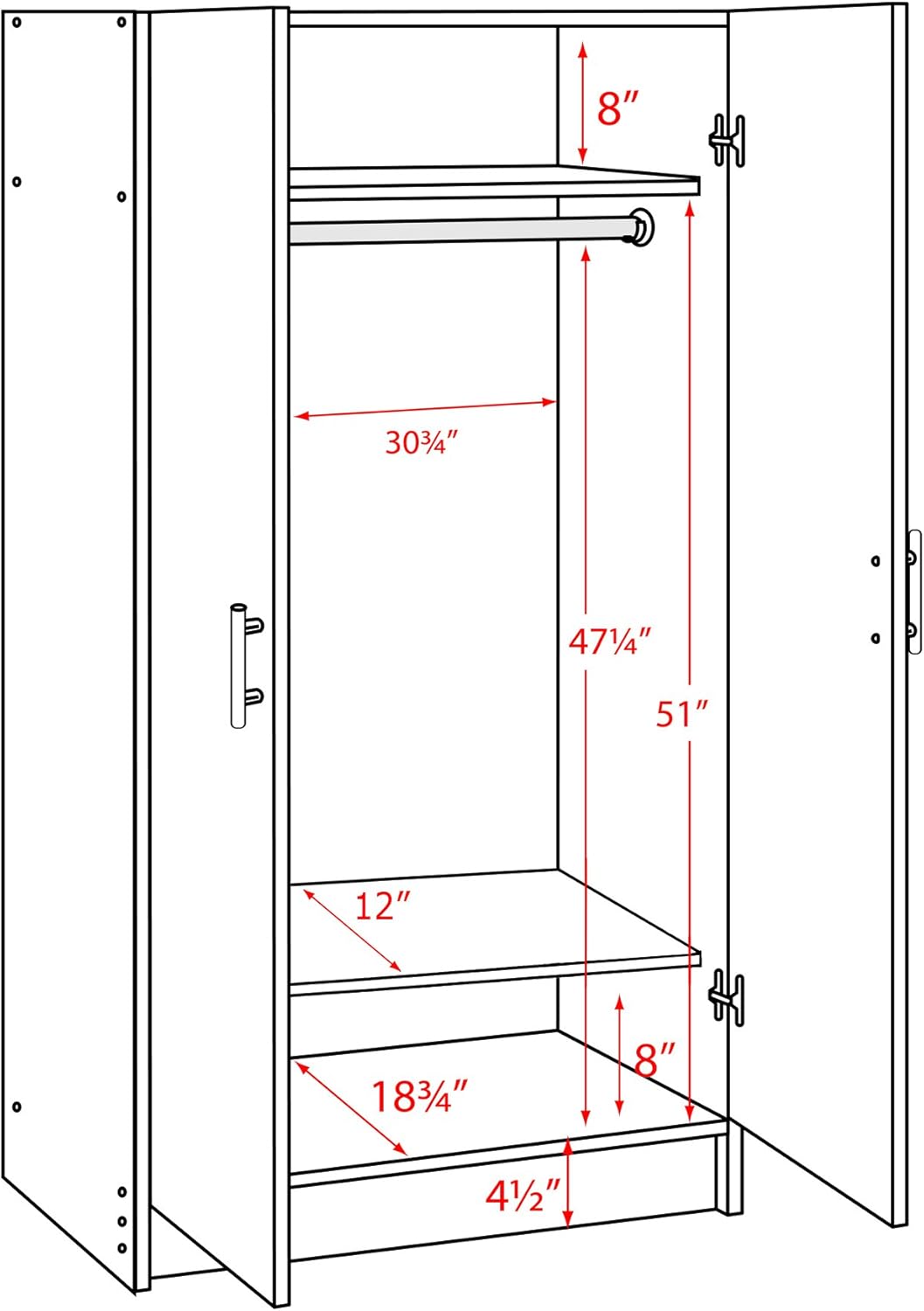 8″

30¾″

47¼″

51″

12″

8″

18¾″

4½″